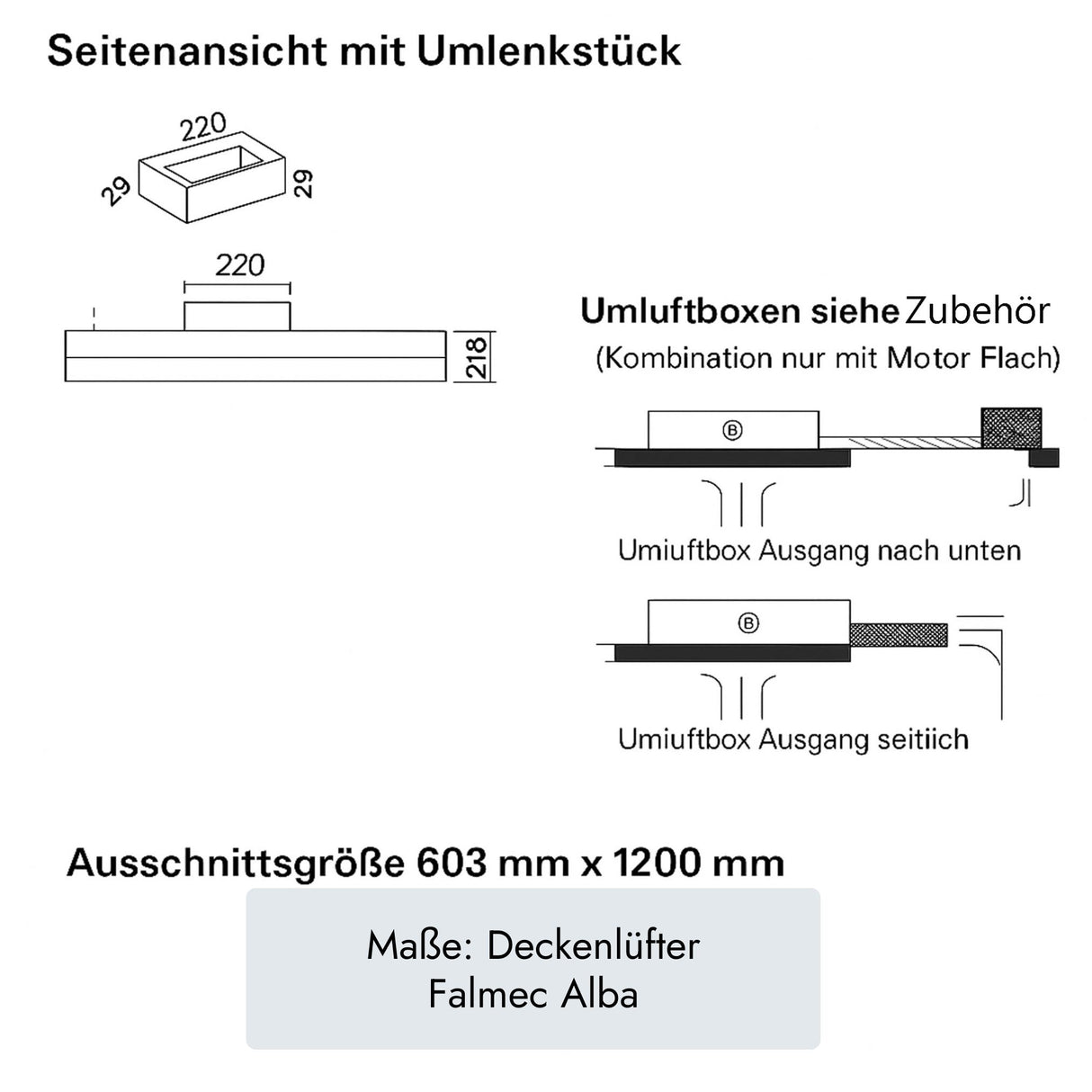 Seitenansicht mit Umlenkstück

220
29
29

220
218

Umluftboxen siehe Zubehör
(Kombination nur mit Motor Flach)

B

Umiuftbox Ausgang nach unten

B

Umiuftbox Ausgang seitiich

Ausschnittsgröße 603 mm x 1200 mm

Maße: Deckenlüfter
Falmec Alba