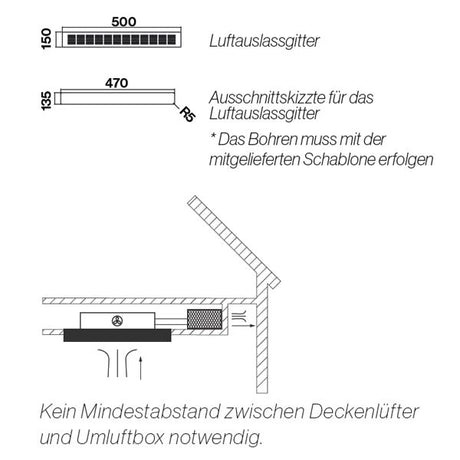 500

150

Luftauslassgitter

470

135

R5

Ausschnittskizzte für das Luftauslassgitter

* Das Bohren muss mit der mitgelieferten Schablone erfolgen

Kein Mindestabstand zwischen Deckenlüfter und Umluftbox notwendig.