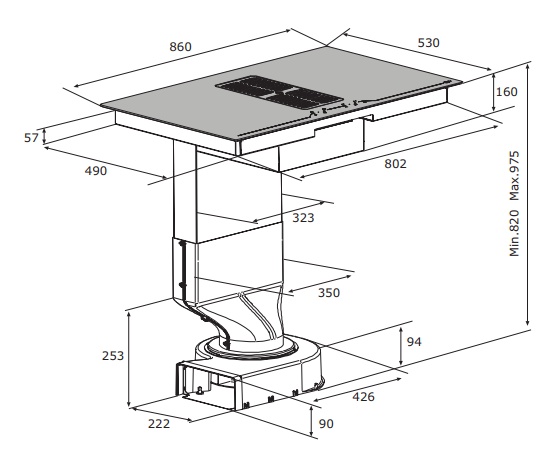 860

530

160

57

490

802

323

Min.820 Max.975

350

253

94

426

222

90