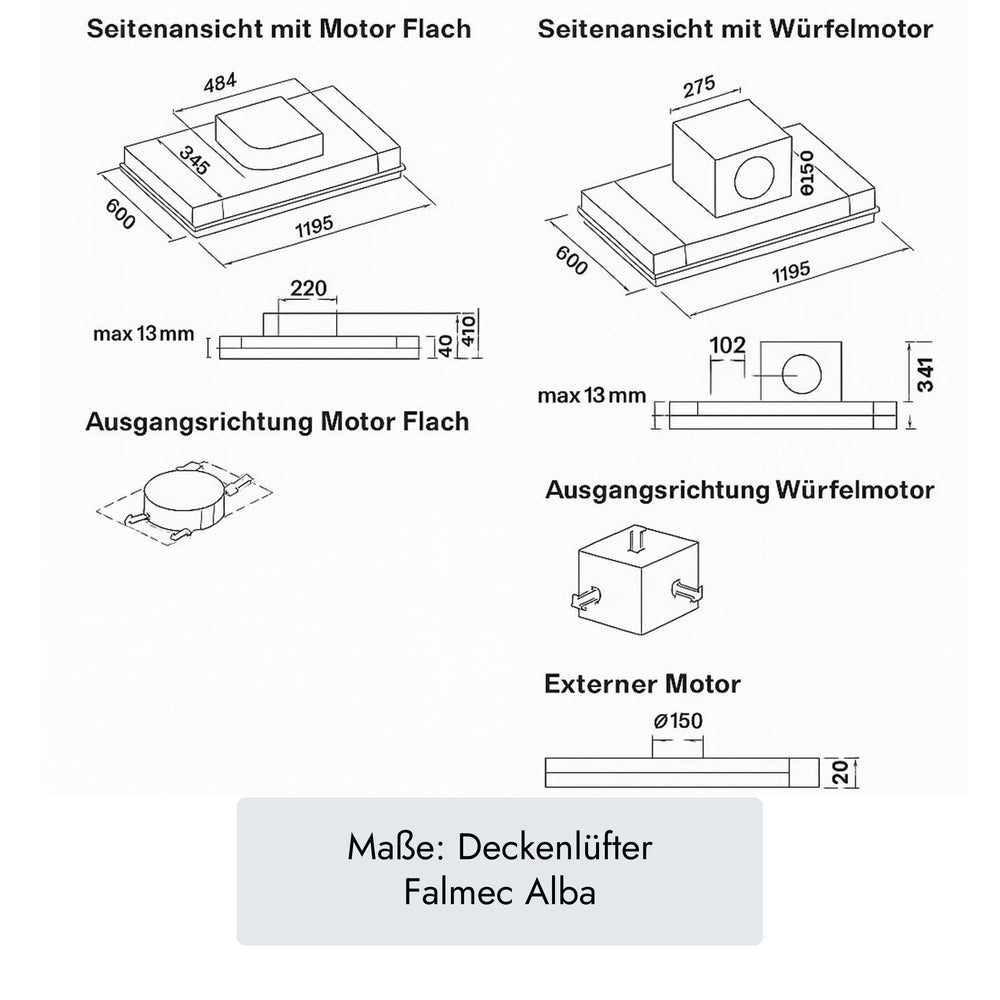 Seitenansicht mit Motor Flach

484
345
600
1195

220
max 13 mm
40
410

Ausgangsrichtung Motor Flach

Seitenansicht mit Würfelmotor

275
ø150
600
1195

102
max 13 mm
341

Ausgangsrichtung Würfelmotor

Externer Motor

ø150
20

Maße: Deckenlüfter
Falmec Alba