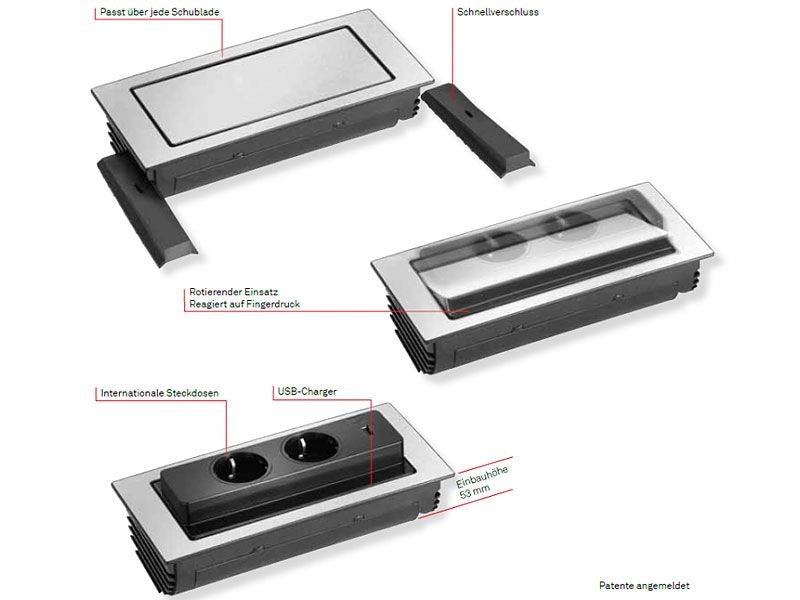 Passt über jede Schublade

Schnellverschluss

Rotierender Einsatz
Reagiert auf Fingerdruck

Internationale Steckdosen

USB-Charger

Einbauhöhe
53 mm

Patente angemeldet